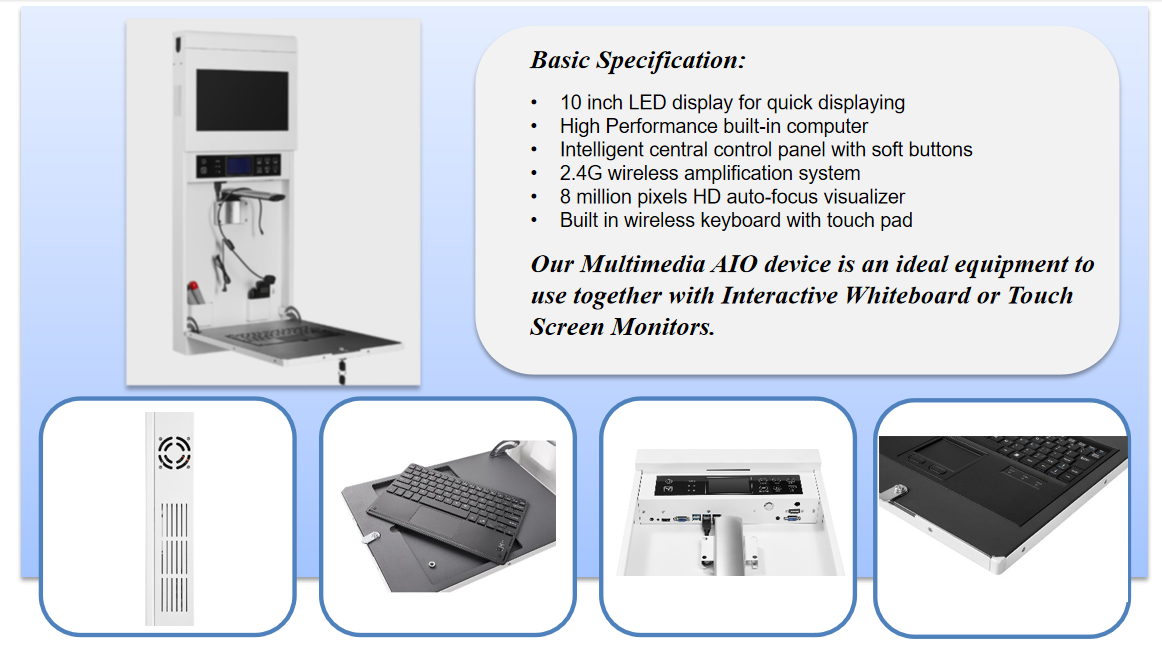 Basic Specification:

• 10 inch LED display for quick displaying
• High Performance built-in computer
• Intelligent central control panel with soft buttons
• 2.4G wireless amplification system
• 8 million pixels HD auto-focus visualizer
• Built in wireless keyboard with touch pad

Our Multimedia AIO device is an ideal equipment to use together with Interactive Whiteboard or Touch Screen Monitors.